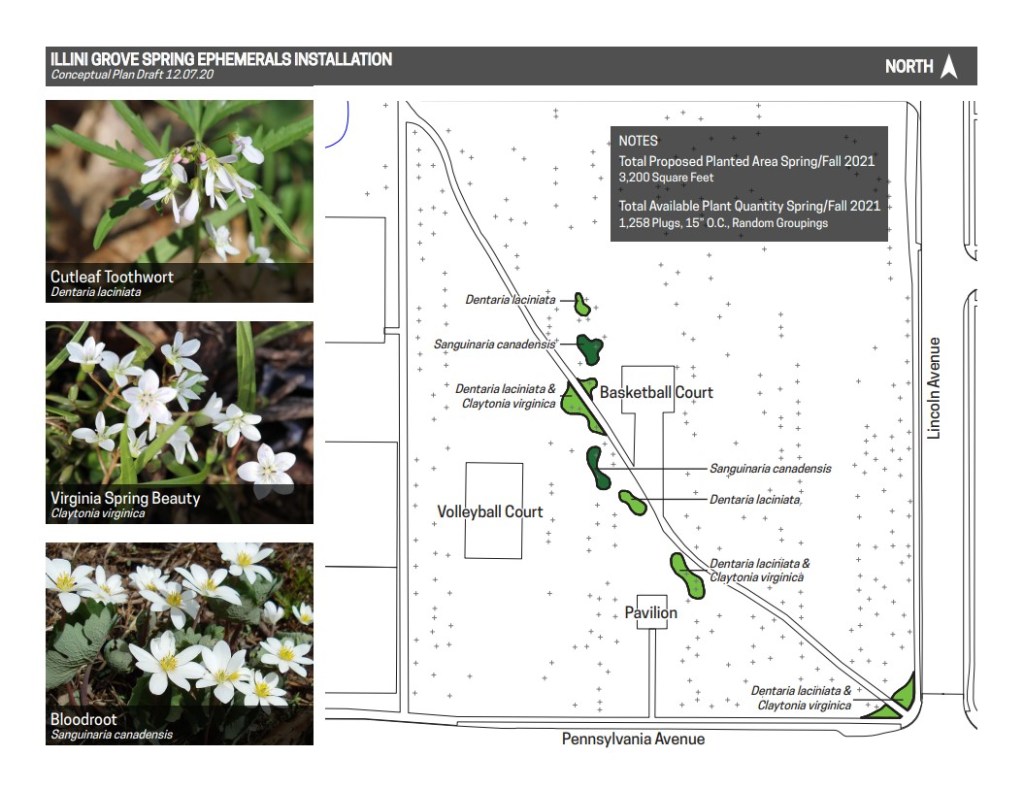 ILLINI GROVE SPRING EPHEMERALS INSTALLATION
Conceptual Plan Draft 12.07.20

NORTH

Cutleaf Toothwort
Dentaria laciniata

Virginia Spring Beauty
Claytonia virginica

Bloodroot
Sanguinaria canadensis

NOTES
Total Proposed Planted Area Spring/Fall 2021
3,200 Square Feet
Total Available Plant Quantity Spring/Fall 2021
1,258 Plugs, 15" O.C., Random Groupings

Dentaria laciniata
Sanguinaria canadensis
Dentaria laciniata & Claytonia virginica
Basketball Court
Sanguinaria canadensis
Dentaria laciniata
Volleyball Court
Dentaria laciniata & Claytonia virginica
Pavilion
Dentaria laciniata & Claytonia virginica
Lincoln Avenue
Pennsylvania Avenue